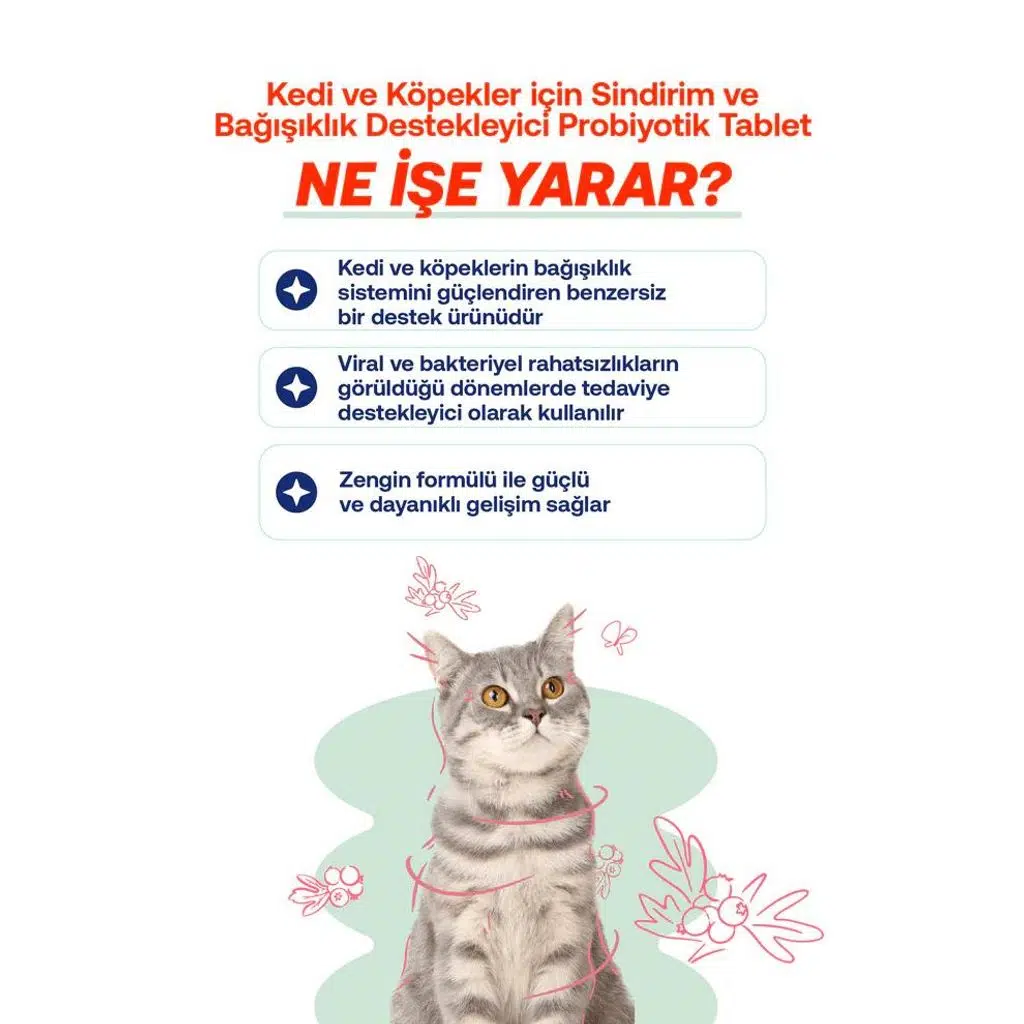 Kedi ve Köpekler için Sindirim ve Bağışıklık Destekleyici Probiyotik Tablet

NE İŞE YARAR?

Kedi ve köpeklerin bağışıklık sistemini güçlendiren benzersiz bir destek ürünüdür

Viral ve bakteriyel rahatsızlıkların görüldüğü dönemlerde tedaviye destekleyici olarak kullanılır

Zengin formülü ile güçlü ve dayanıklı gelişim sağlar